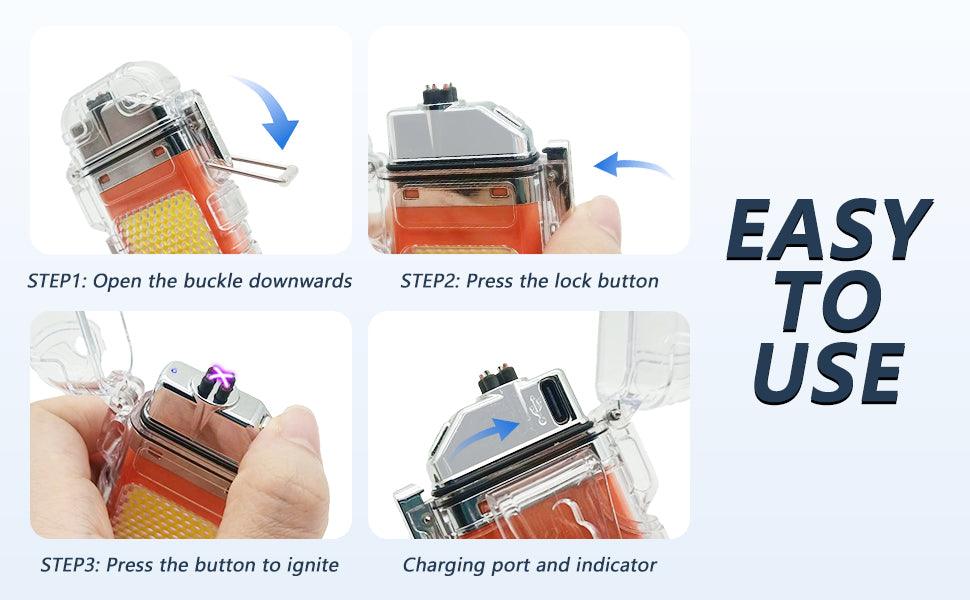 STEP1: Open the buckle downwards

STEP2: Press the lock button

STEP3: Press the button to ignite

Charging port and indicator

EASY
TO
USE